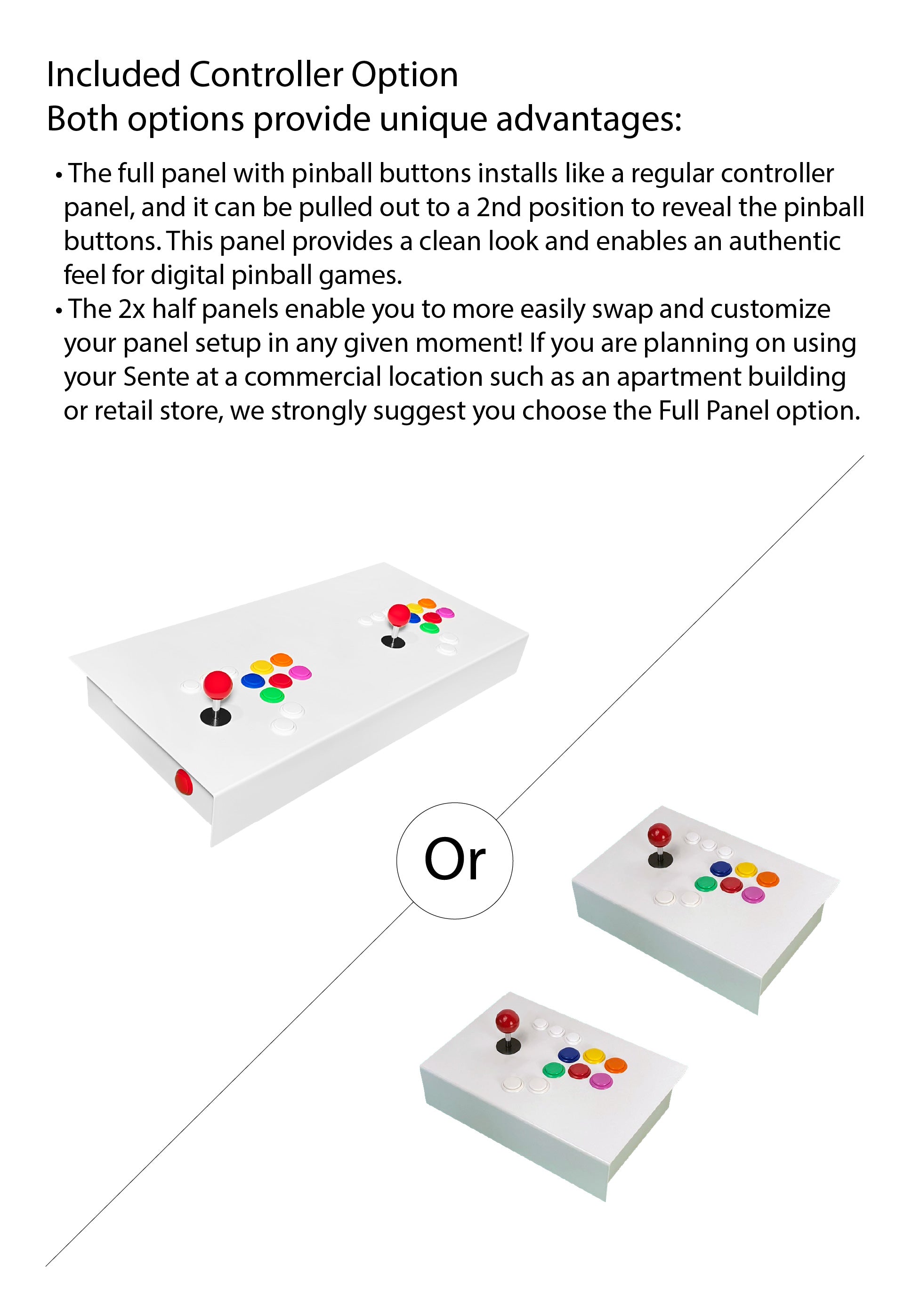 Included Controller Option
Both options provide unique advantages:

• The full panel with pinball buttons installs like a regular controller panel, and it can be pulled out to a 2nd position to reveal the pinball buttons. This panel provides a clean look and enables an authentic feel for digital pinball games.
• The 2x half panels enable you to more easily swap and customize your panel setup in any given moment! If you are planning on using your Sente at a commercial location such as an apartment building or retail store, we strongly suggest you choose the Full Panel option.

Or