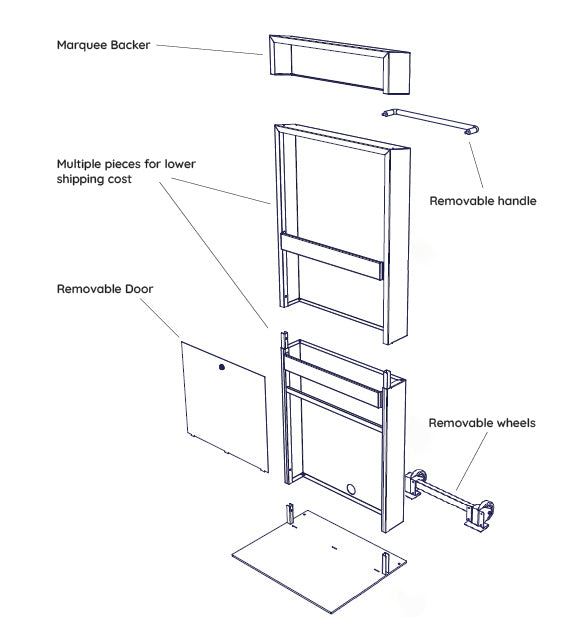 Marquee Backer

Multiple pieces for lower shipping cost

Removable handle

Removable Door

Removable wheels